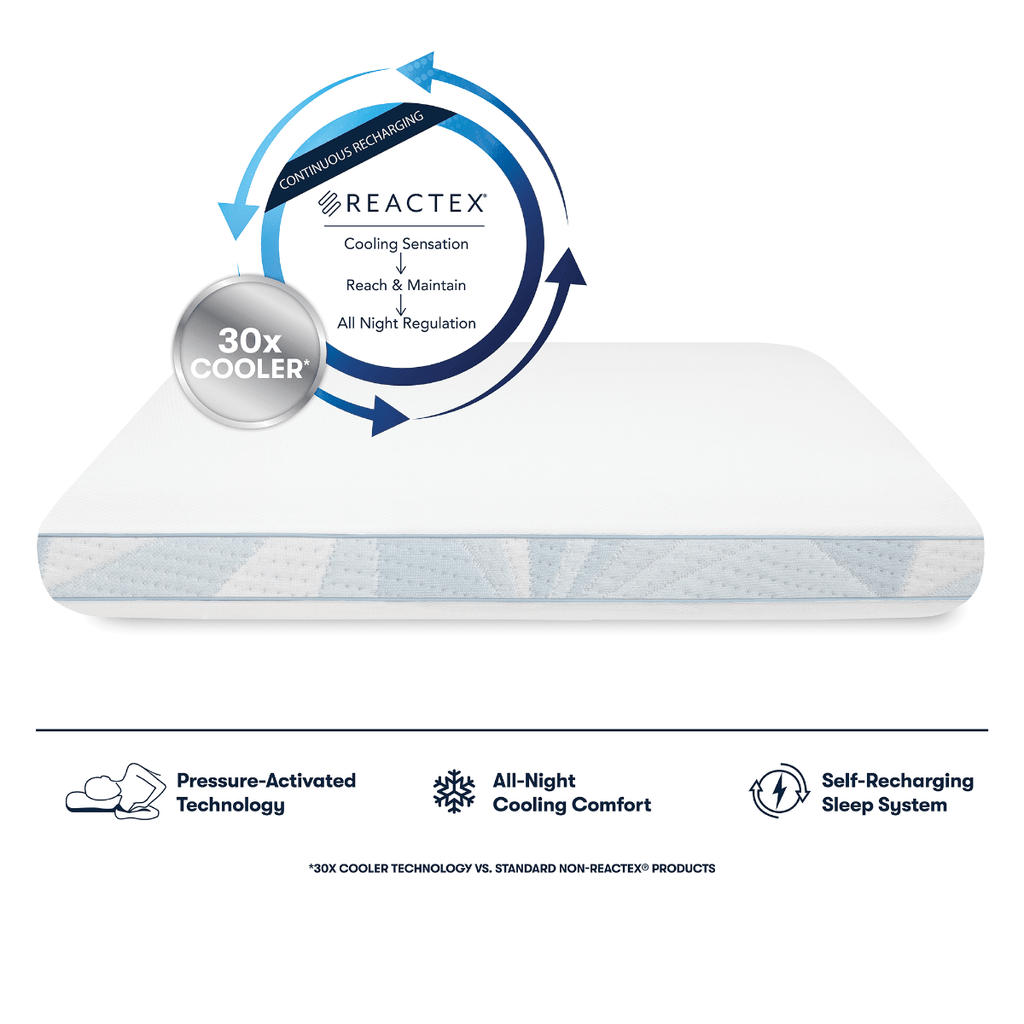 CONTINUOUS RECHARGING

REACTEX®

Cooling Sensation

Reach & Maintain

All Night Regulation

30x COOLER*

Pressure-Activated Technology

All-Night Cooling Comfort

Self-Recharging Sleep System

*30X COOLER TECHNOLOGY VS. STANDARD NON-REACTEX® PRODUCTS